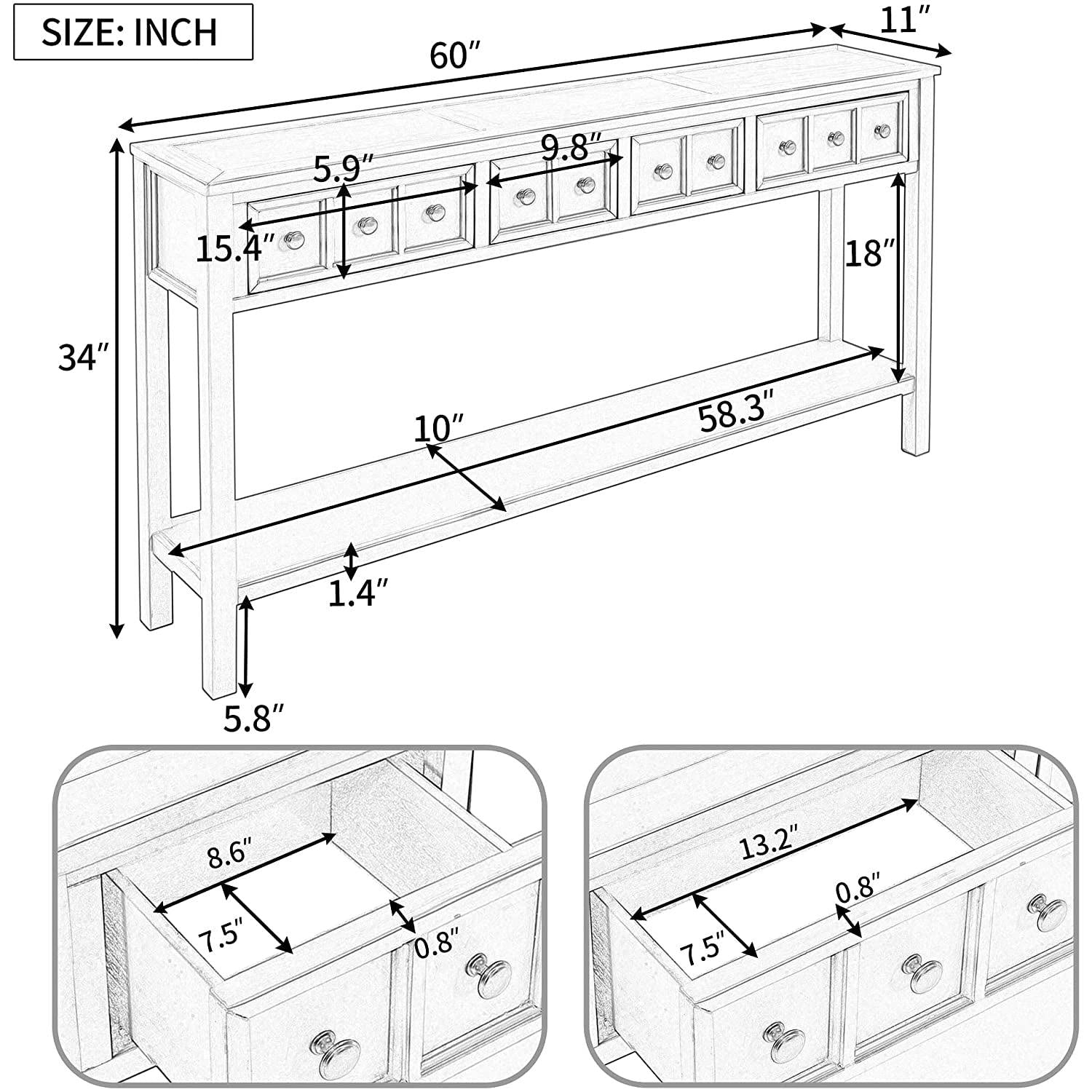 SIZE: INCH

60″

11″

5.9″

9.8″

15.4″

18″

34″

10″

58.3″

1.4″

5.8″

8.6″

7.5″

0.8″

13.2″

0.8″

7.5″